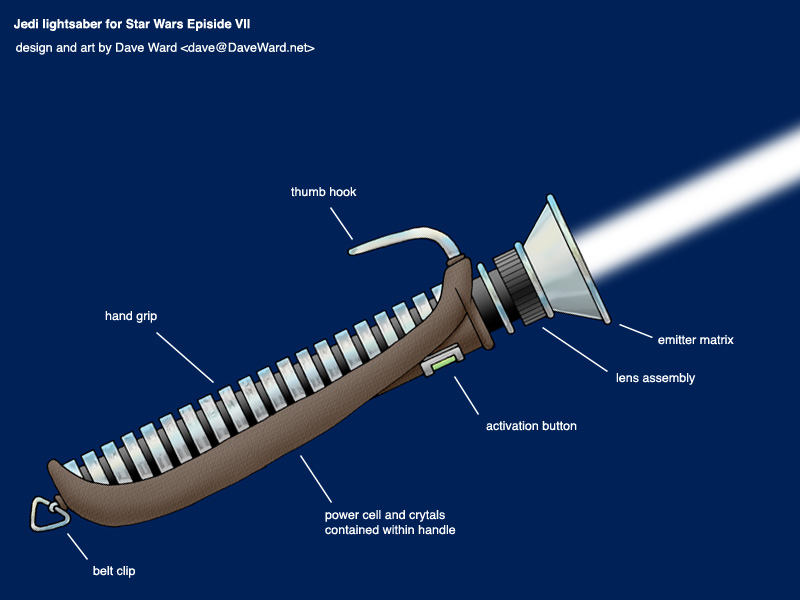 Jedi lightsaber for Star Wars Episide VII
design and art by Dave Ward <dave@DaveWard.net>

thumb hook

hand grip

emitter matrix

lens assembly

activation button

power cell and crytals contained within handle

belt clip