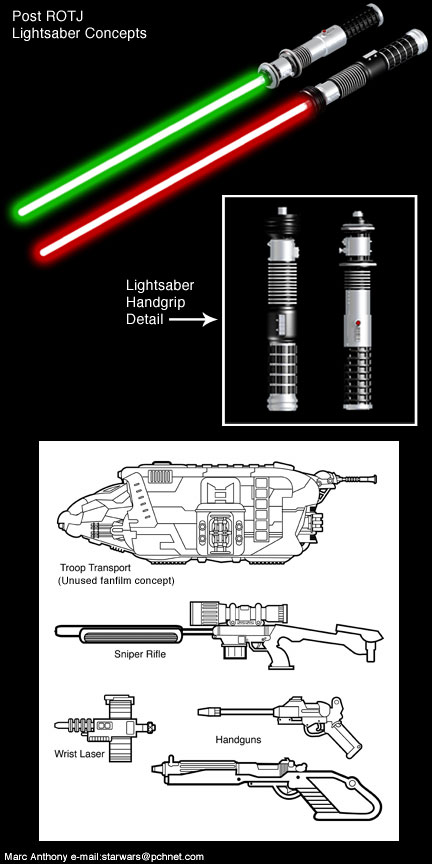 Post ROTJ
Lightsaber Concepts

Lightsaber
Handgrip
Detail

Troop Transport
(Unused fanfilm concept)

Sniper Rifle

Wrist Laser

Handguns

Marc Anthony e-mail:starwars@pchnet.com