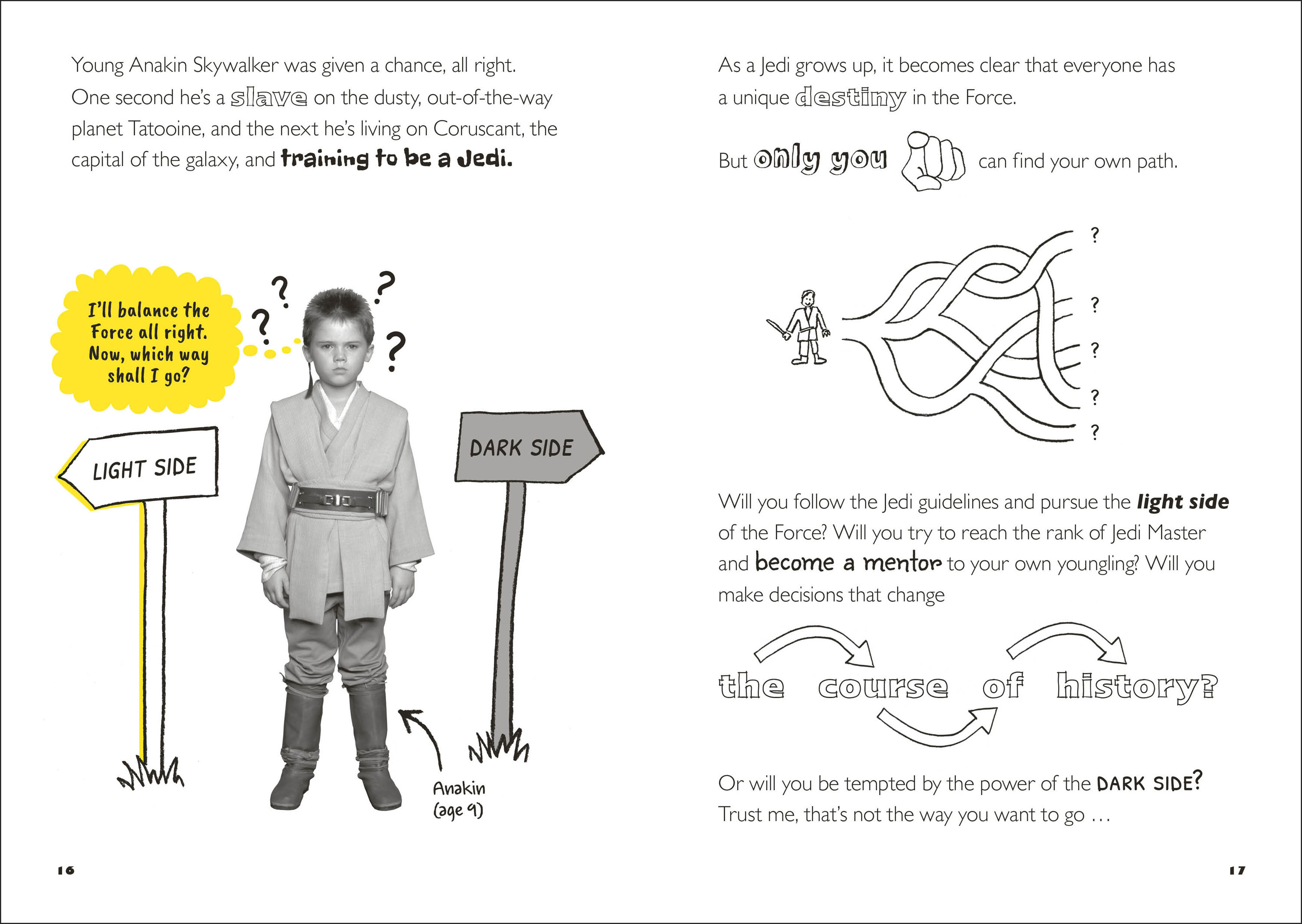 Young Anakin Skywalker was given a chance, all right. One second he's a slave on the dusty, out-of-the-way planet Tatooine, and the next he's living on Coruscant, the capital of the galaxy, and training to be a Jedi.

I'll balance the Force all right. Now, which way shall I go?

? ? ? ?

LIGHT SIDE

DARK SIDE

Anakin (age 9)

16

As a Jedi grows up, it becomes clear that everyone has a unique destiny in the Force.

But only you can find your own path.

? ? ? ? ?

Will you follow the Jedi guidelines and pursue the light side of the Force? Will you try to reach the rank of Jedi Master and become a mentor to your own youngling? Will you make decisions that change

the course of history?

Or will you be tempted by the power of the DARK SIDE? Trust me, that's not the way you want to go …

17