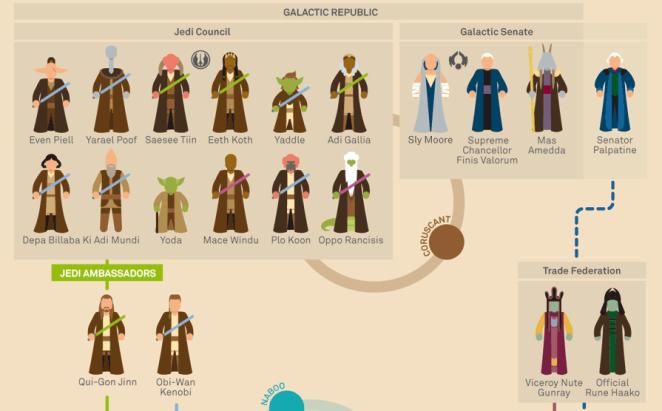 GALACTIC REPUBLIC

Jedi Council

Even Piell
Yarael Poof
Saesee Tiin
Eeth Koth
Yaddle
Adi Gallia
Depa Billaba
Ki Adi Mundi
Yoda
Mace Windu
Plo Koon
Oppo Rancisis

Galactic Senate

Sly Moore
Supreme Chancellor Finis Valorum
Mas Amedda
Senator Palpatine

CORUSCANT

JEDI AMBASSADORS

Qui-Gon Jinn
Obi-Wan Kenobi

NABOO

Trade Federation

Viceroy Nute Gunray
Official Rune Haako